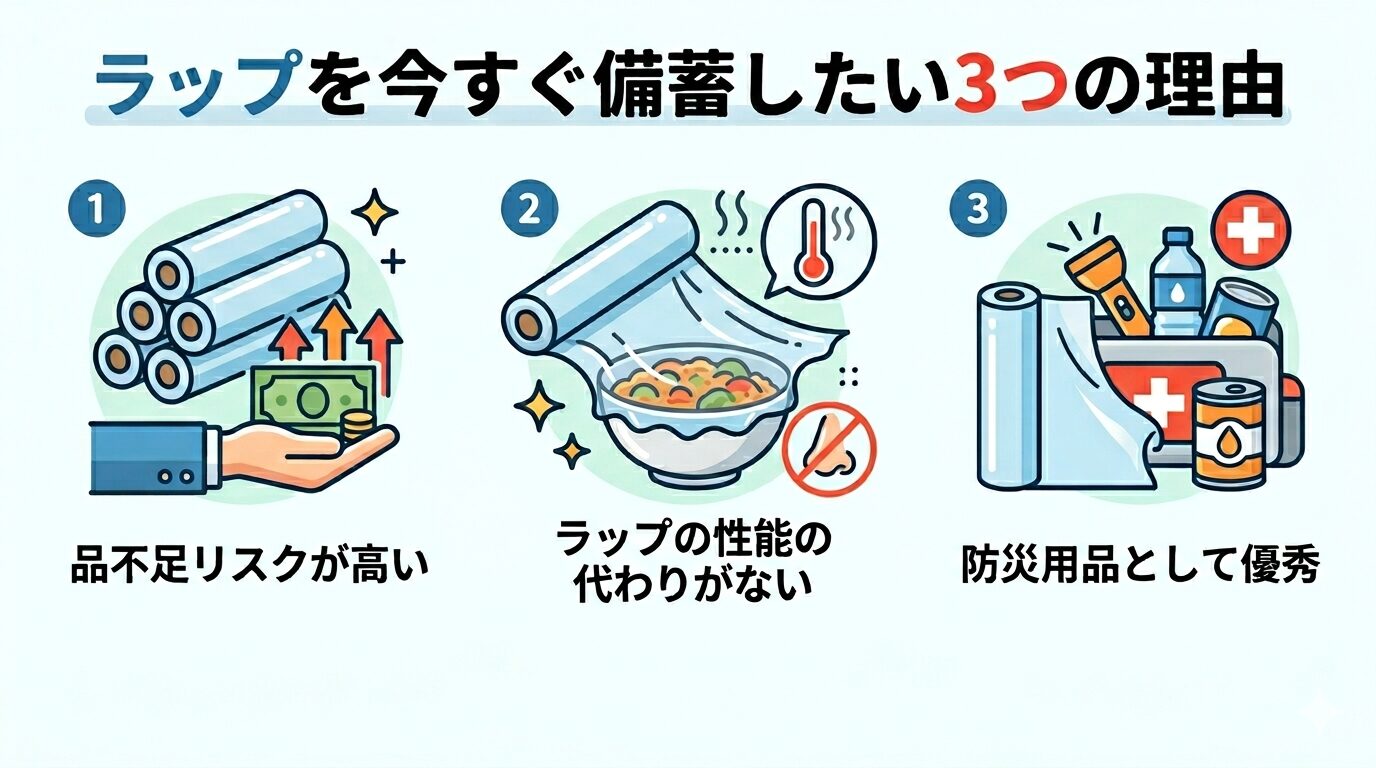 ラップを今すぐ備蓄したい3つの理由

1
品不足リスクが高い

2
ラップの性能の代わりがない

3
防災用品として優秀