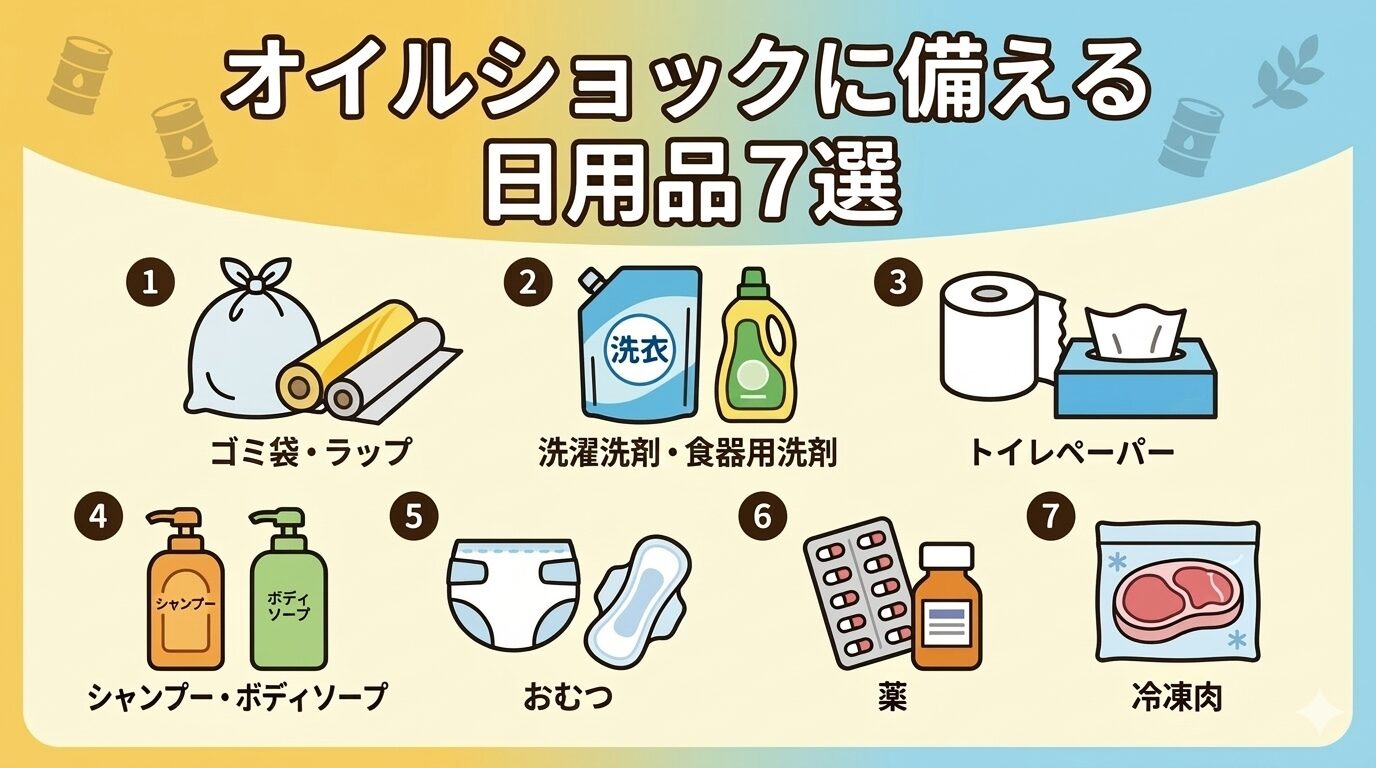 オイルショックに備える
日用品7選

1
ゴミ袋・ラップ

2
洗衣
洗濯洗剤・食器用洗剤

3
トイレペーパー

4
シャンプー
ボディソープ
シャンプー・ボディソープ

5
おむつ

6
薬

7
冷凍肉